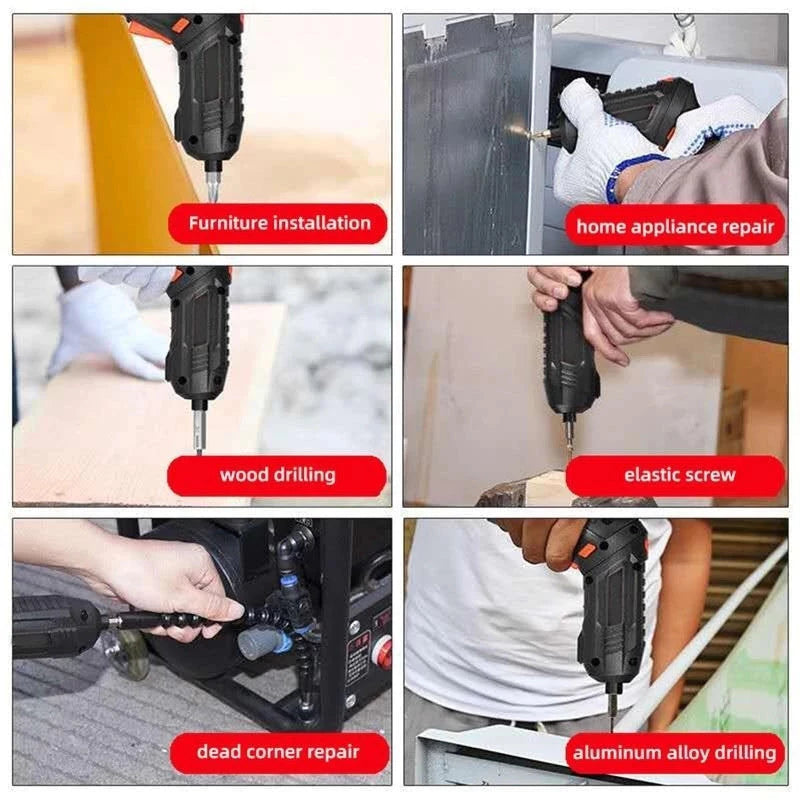 Furniture installation

home appliance repair

wood drilling

elastic screw

dead corner repair

aluminum alloy drilling