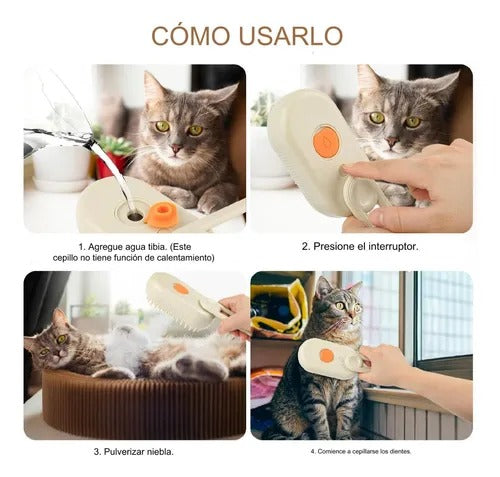 CÓMO USARLO

1. Agregue agua tibia. (Este cepillo no tiene función de calentamiento)

2. Presione el interruptor.

3. Pulverizar niebla.

4. Comience a cepillarse los dientes.